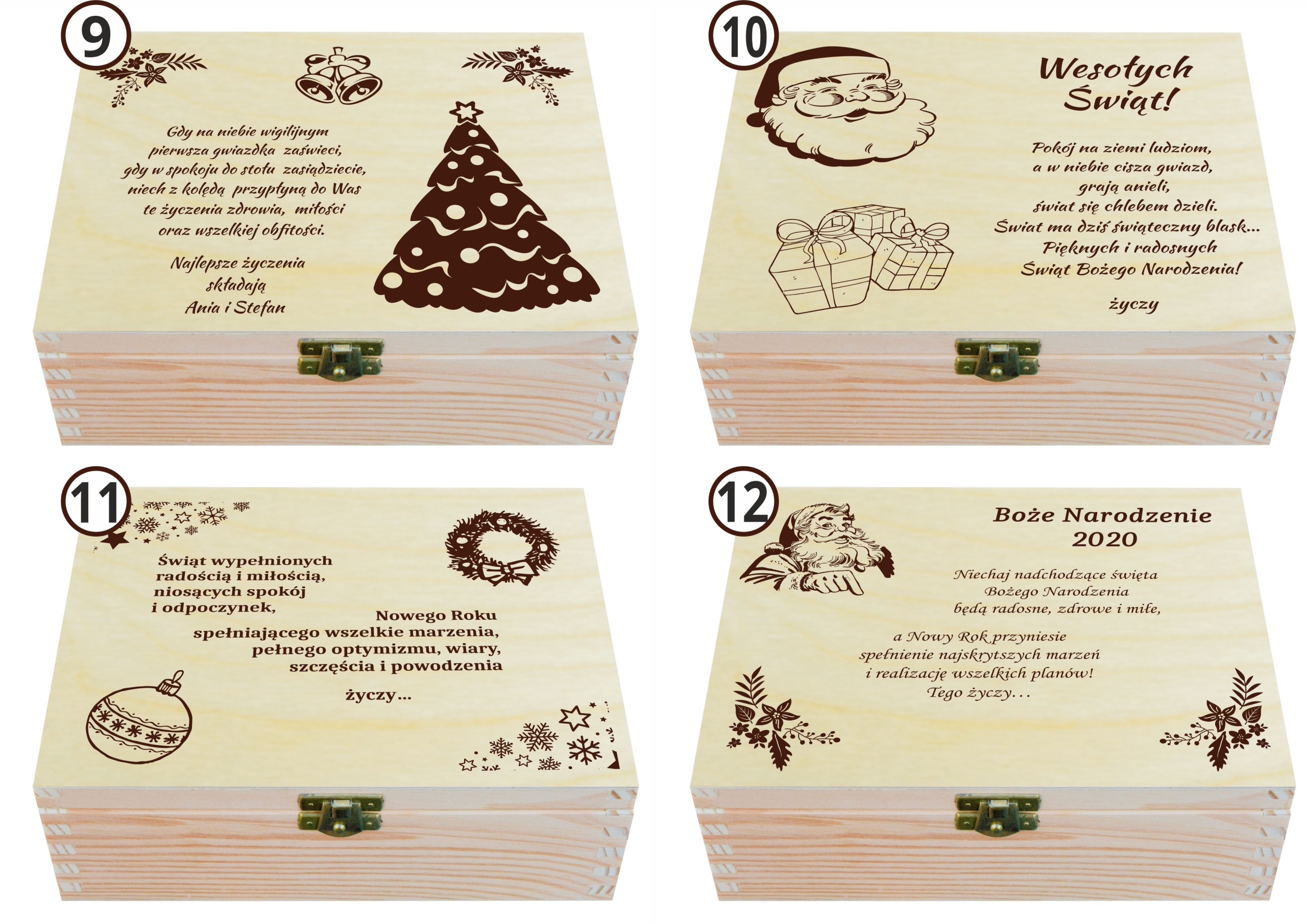 9

Gdy na niebie wigilijnym
pierwsza gwiazdka zaświeci,
gdy w spokoju do stołu zasiądziecie,
niech z kolędą przypłyną do Was
te życzenia zdrowia, miłości
oraz wszelkiej obfitości.

Najlepsze życzenia
składają
Ania i Stefan

10

Wesołych
Świąt!

Pokój na ziemi ludziom,
a w niebie cisza gwiazd,
grają anieli,
świat się chlebem dzieli.
Świat ma dziś świąteczny blask...
Pięknych i radosnych
Świąt Bożego Narodzenia!

życzy

11

Świąt wypełnionych
radością i miłością,
niosących spokój
i odpoczynek,

Nowego Roku
spełniającego wszelkie marzenia,
pełnego optymizmu, wiary,
szczęścia i powodzenia

życzy...

12

Boże Narodzenie
2020

Niechaj nadchodzące święta
Bożego Narodzenia
będą radosne, zdrowe i miłe,

a Nowy Rok przyniesie
spełnienie najskrytszych marzeń
i realizację wszelkich planów!
Tego życzy...